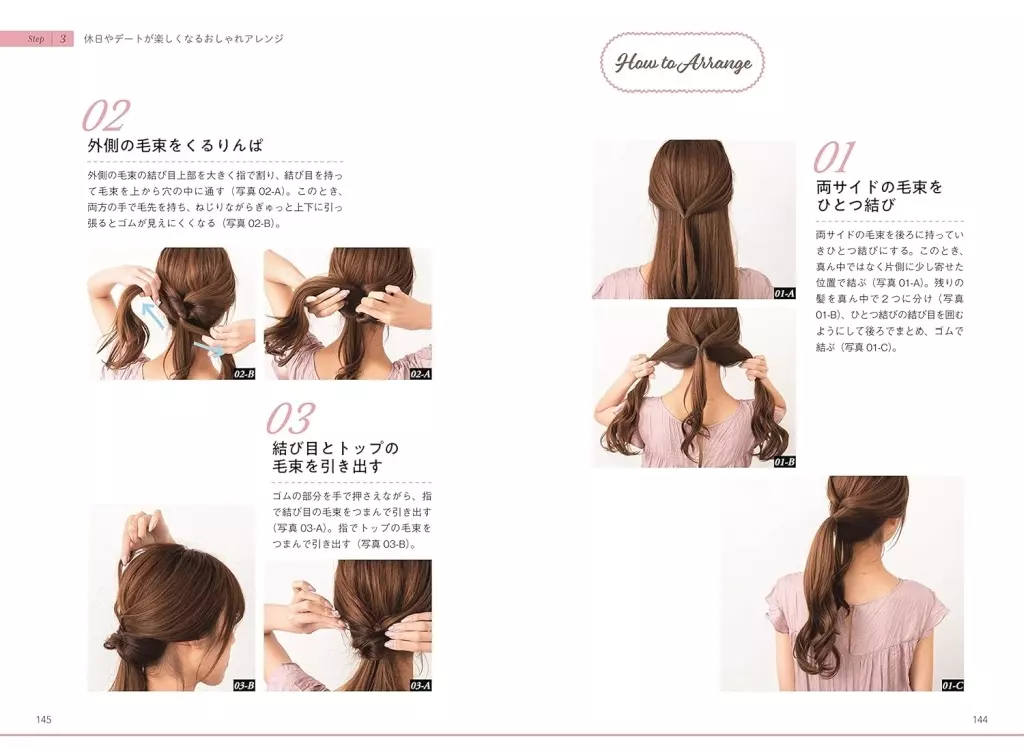 Step 3 休日やデートが楽しくなるおしゃれアレンジ

How to Arrange

01
両サイドの毛束をひとつ結び

両サイドの毛束を後ろに持っていきひとつ結びにする。このとき、真ん中ではなく片側に少し寄せた位置で結ぶ（写真 01-A）。残りの髪を真ん中で２つに分け（写真 01-B）、ひとつ結びの結び目を囲むようにして後ろでまとめ、ゴムで結ぶ（写真 01-C）。

01-A

01-B

01-C

02
外側の毛束をくるりんぱ

外側の毛束の結び目上部を大きく指で割り、結び目を持って毛束を上から穴の中に通す（写真 02-A）。このとき、両方の手で毛先を持ち、ねじりながらぎゅっと上下に引っ張るとゴムが見えにくくなる（写真 02-B）。

02-B

02-A

03
結び目とトップの毛束を引き出す

ゴムの部分を手で押さえながら、指で結び目の毛束をつまんで引き出す（写真 03-A）。指でトップの毛束をつまんで引き出す（写真 03-B）。

03-B

03-A

145

144