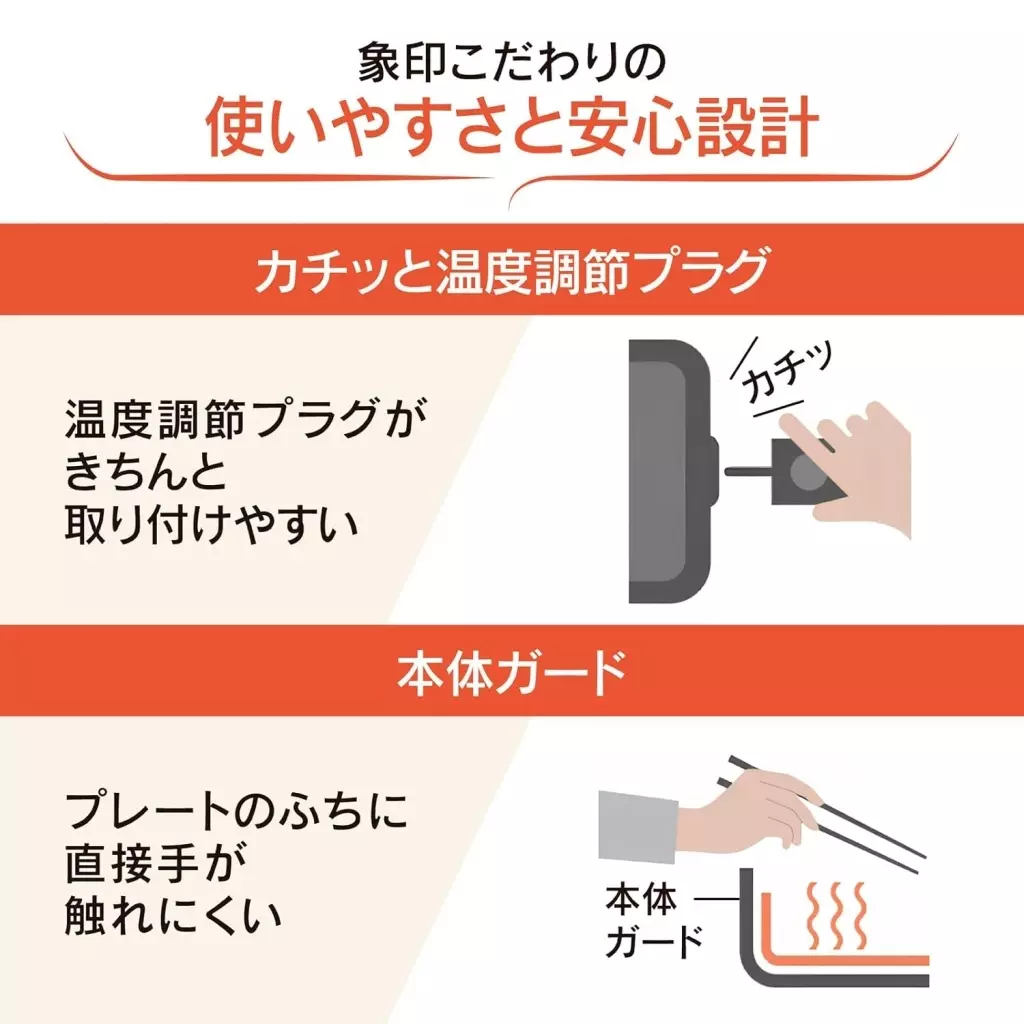 象印こだわりの
使いやすさと安心設計

カチッと温度調節プラグ

温度調節プラグが
きちんと
取り付けやすい

カチッ

本体ガード

プレートのふちに
直接手が
触れにくい

本体
ガード