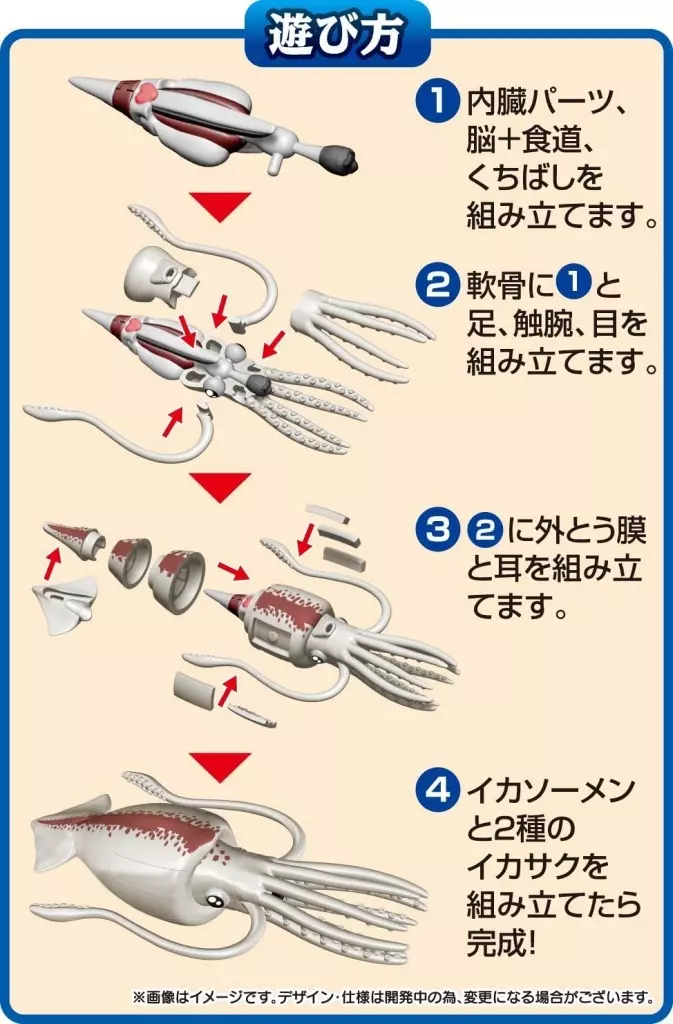 遊び方

1 内臓パーツ、脳+食道、くちばしを組み立てます。

2 軟骨に1と足、触腕、目を組み立てます。

3 2に外とう膜と耳を組み立てます。

4 イカソーメンと2種のイカサクを組み立てたら完成!

※画像はイメージです。デザイン・仕様は開発中の為、変更になる場合がございます。