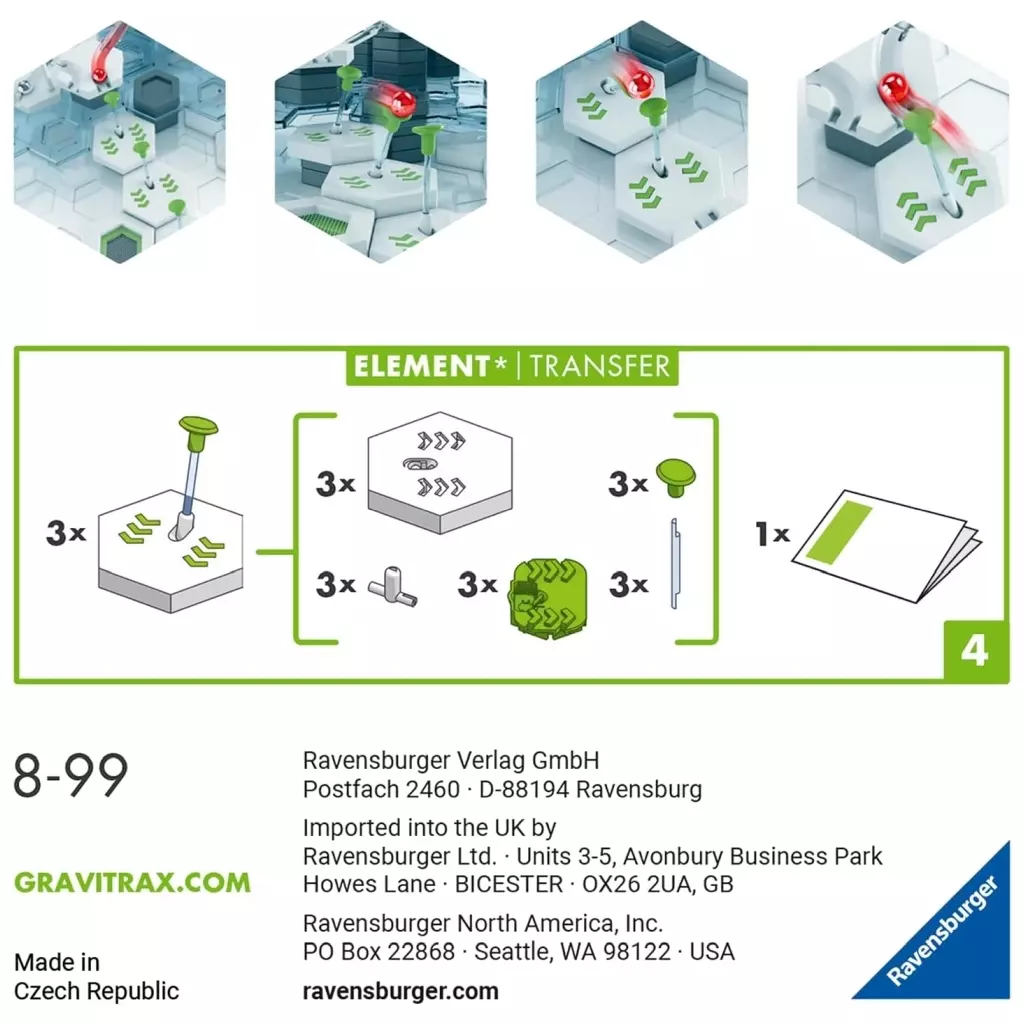 ELEMENT* | TRANSFER

3x

3x

3x

3x

3x

3x

1x

4

8-99

GRAVITRAX.COM

Made in
Czech Republic

Ravensburger Verlag GmbH
Postfach 2460 · D-88194 Ravensburg

Imported into the UK by
Ravensburger Ltd. · Units 3-5, Avonbury Business Park
Howes Lane · BICESTER · OX26 2UA, GB

Ravensburger North America, Inc.
PO Box 22868 · Seattle, WA 98122 · USA

ravensburger.com

Ravensburger