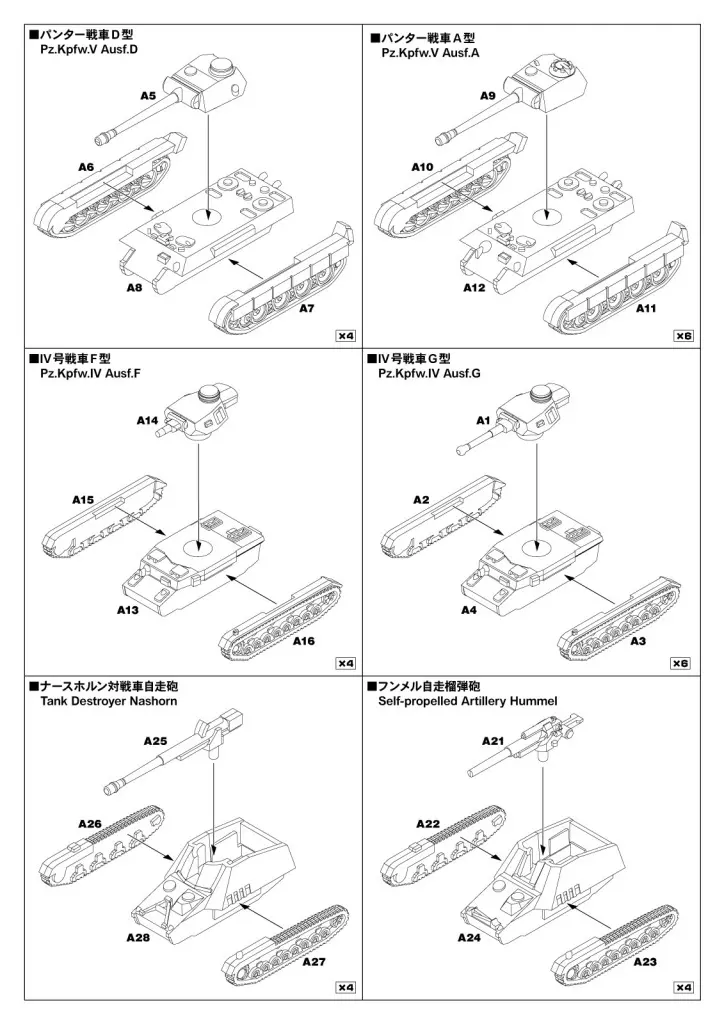 ■パンター戦車D型
Pz.Kpfw.V Ausf.D

A5
A6
A8
A7
×4

■パンター戦車A型
Pz.Kpfw.V Ausf.A

A9
A10
A12
A11
×6

■IV号戦車F型
Pz.Kpfw.IV Ausf.F

A14
A15
A13
A16
×4

■IV号戦車G型
Pz.Kpfw.IV Ausf.G

A1
A2
A4
A3
×6

■ナースホルン対戦車自走砲
Tank Destroyer Nashorn

A25
A26
A28
A27
×4

■フンメル自走榴弾砲
Self-propelled Artillery Hummel

A21
A22
A24
A23
×4