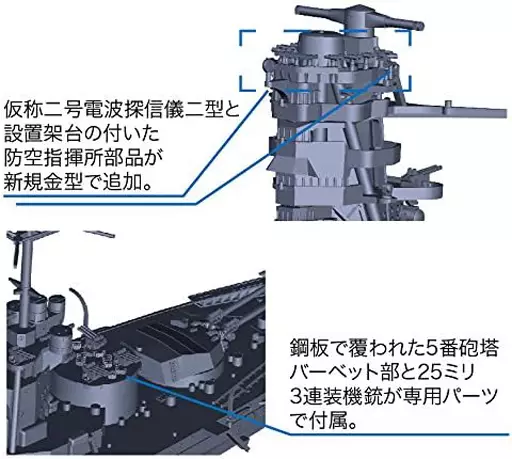 仮称二号電波探信儀二型と設置架台の付いた防空指揮所部品が新規金型で追加。

鋼板で覆われた5番砲塔バーベット部と25ミリ3連装機銃が専用パーツで付属。