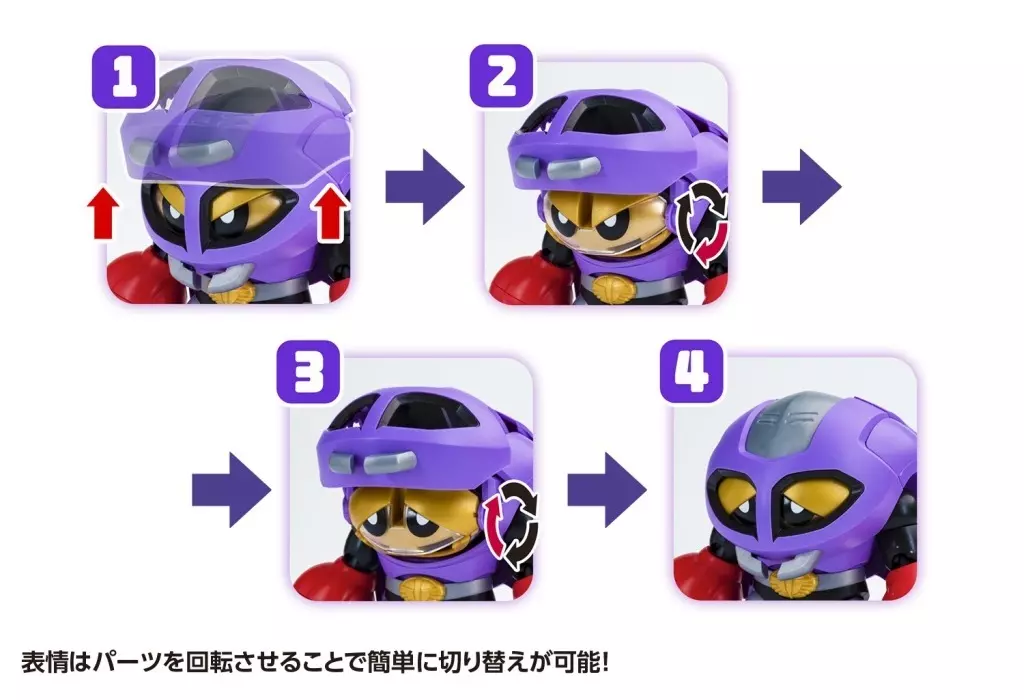 1

2

3

4

表情はパーツを回転させることで簡単に切り替えが可能!