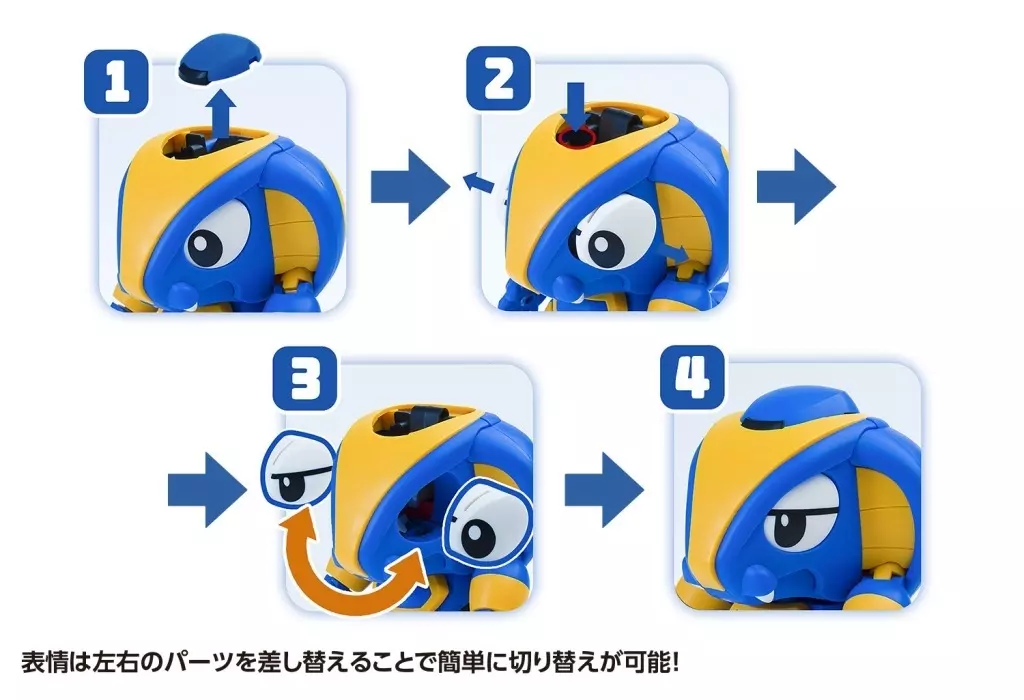 1

2

3

4

表情は左右のパーツを差し替えることで簡単に切り替えが可能!