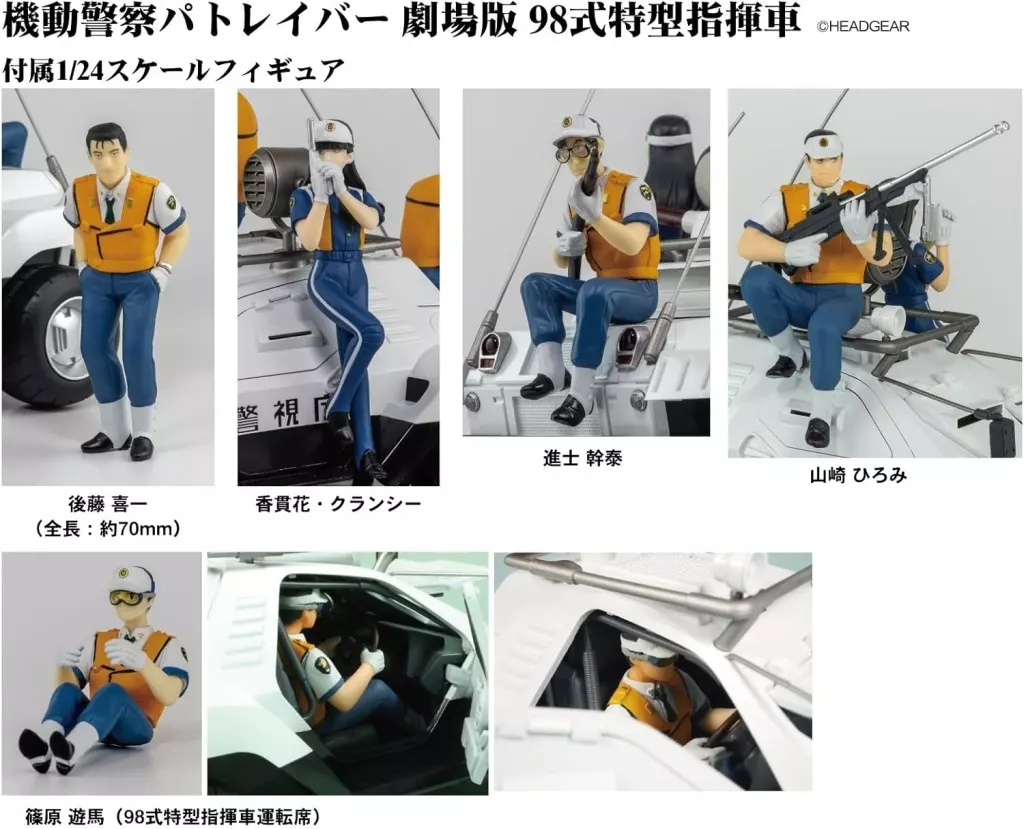 機動警察パトレイバー 劇場版 98式特型指揮車 ©HEADGEAR

付属1/24スケールフィギュア

警視庁

後藤 喜一
（全長：約70mm）

香貫花・クランシー

進士 幹泰

山崎 ひろみ

篠原 遊馬（98式特型指揮車運転席）