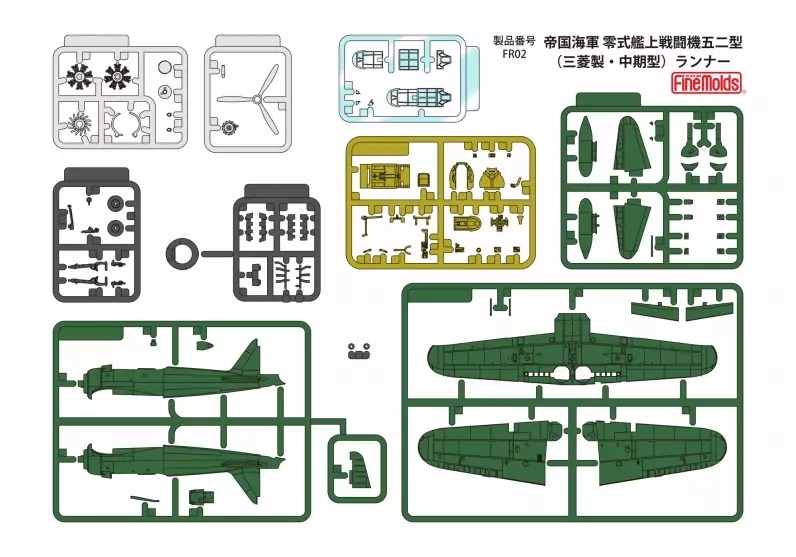 製品番号
FR02

帝国海軍 零式艦上戦闘機五二型
（三菱製・中期型）ランナー

FineMolds