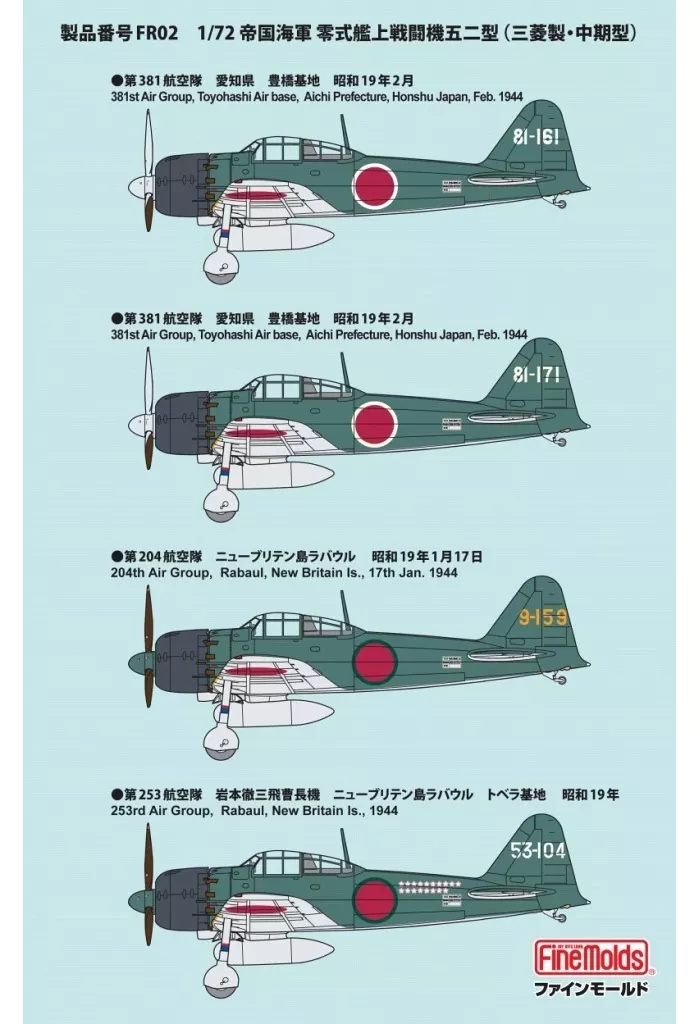 製品番号 FR02　1/72 帝国海軍 零式艦上戦闘機五二型（三菱製・中期型）

●第381航空隊　愛知県　豊橋基地　昭和19年2月
381st Air Group, Toyohashi Air base, Aichi Prefecture, Honshu Japan, Feb. 1944

81-161

●第381航空隊　愛知県　豊橋基地　昭和19年2月
381st Air Group, Toyohashi Air base, Aichi Prefecture, Honshu Japan, Feb. 1944

81-171

●第204航空隊　ニューブリテン島ラバウル　昭和19年1月17日
204th Air Group, Rabaul, New Britain Is., 17th Jan. 1944

9-159

●第253航空隊　岩本徹三飛曹長機　ニューブリテン島ラバウル　トベラ基地　昭和19年
253rd Air Group, Rabaul, New Britain Is., 1944

53-104

FineMolds
ファインモールド