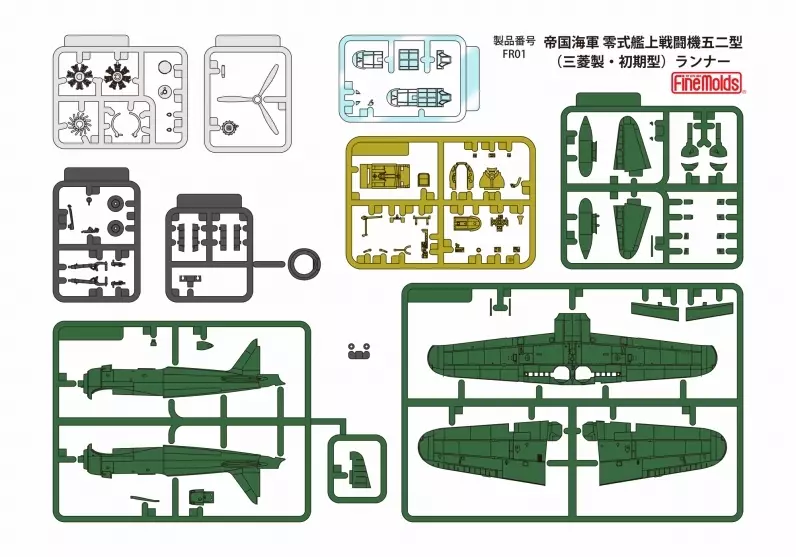 製品番号
FR01

帝国海軍 零式艦上戦闘機五二型
（三菱製・初期型）ランナー

FineMolds