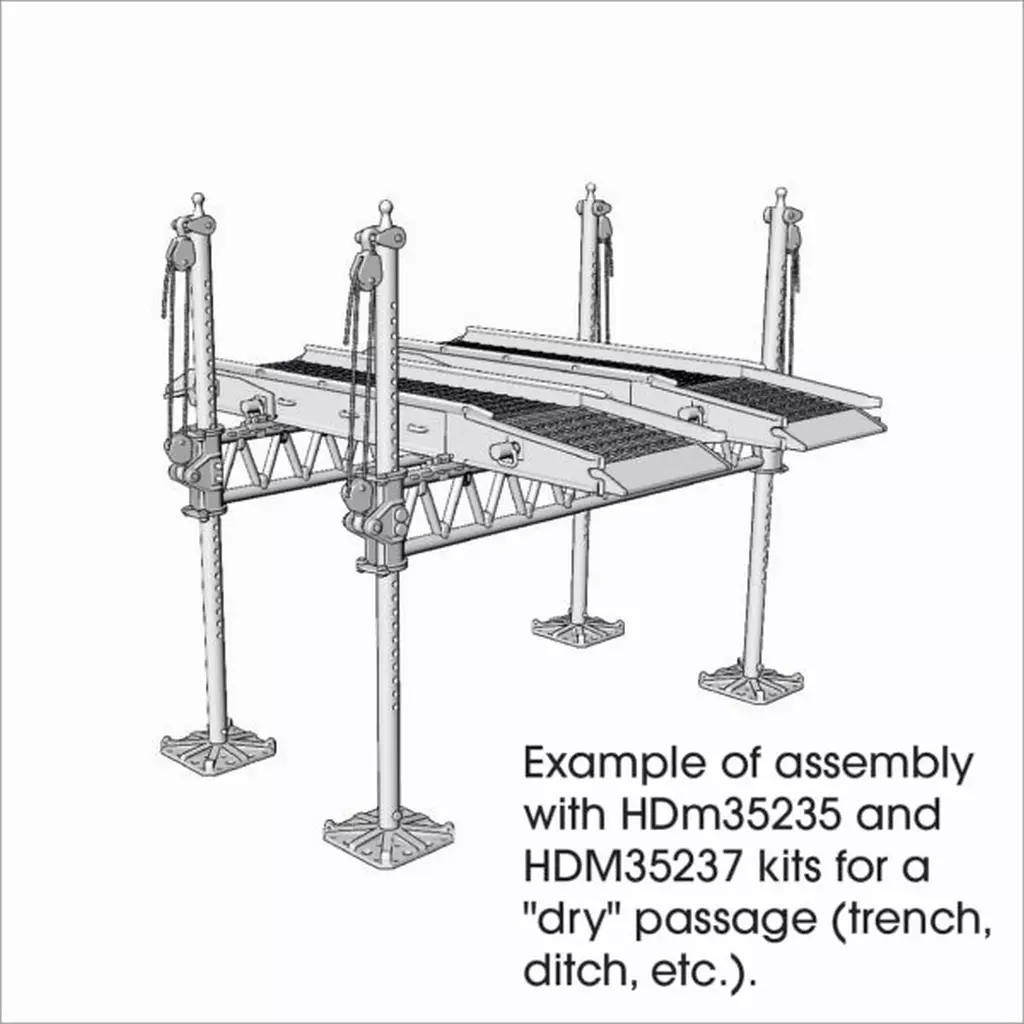 Example of assembly with HDm35235 and HDM35237 kits for a "dry" passage (trench, ditch, etc.).