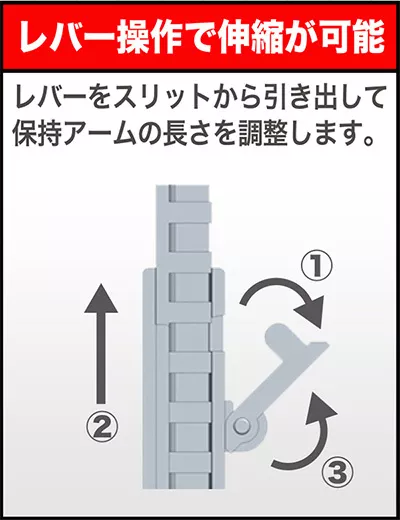 レバー操作で伸縮が可能

レバーをスリットから引き出して保持アームの長さを調整します。

①

②

③