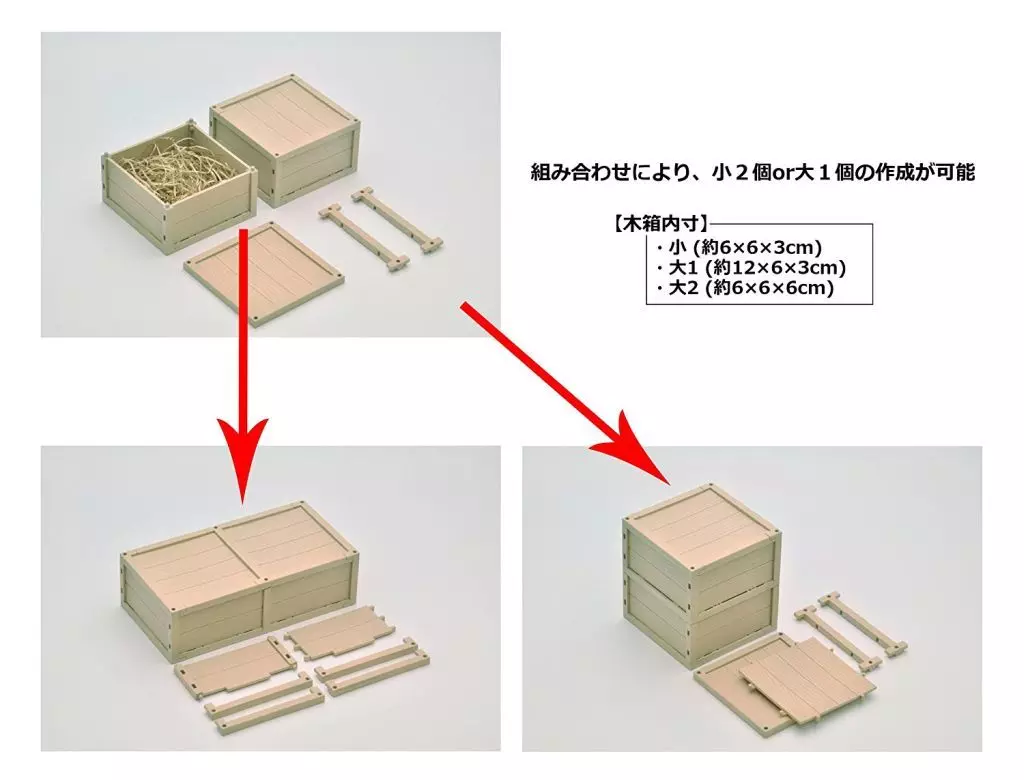 組み合わせにより、小２個or大１個の作成が可能

【木箱内寸】
・小 (約6×6×3cm)
・大1 (約12×6×3cm)
・大2 (約6×6×6cm)