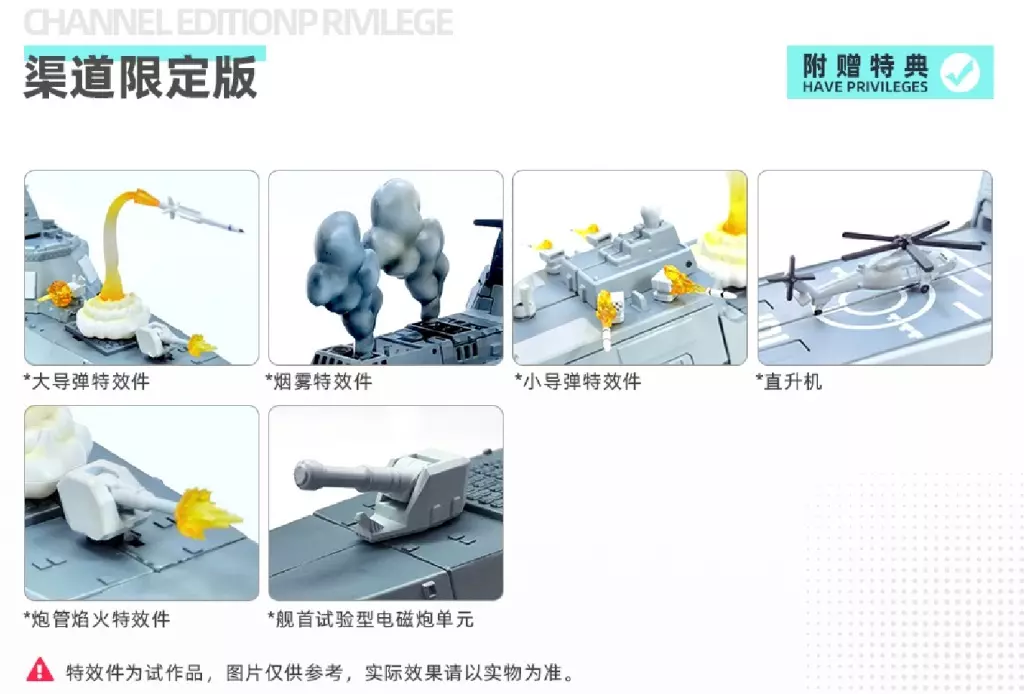 CHANNEL EDITIONP RIVILEGE
渠道限定版

附赠特典
HAVE PRIVILEGES

*大导弹特效件

*烟雾特效件

*小导弹特效件

*直升机

*炮管焰火特效件

*舰首试验型电磁炮单元

特效件为试作品，图片仅供参考，实际效果请以实物为准。