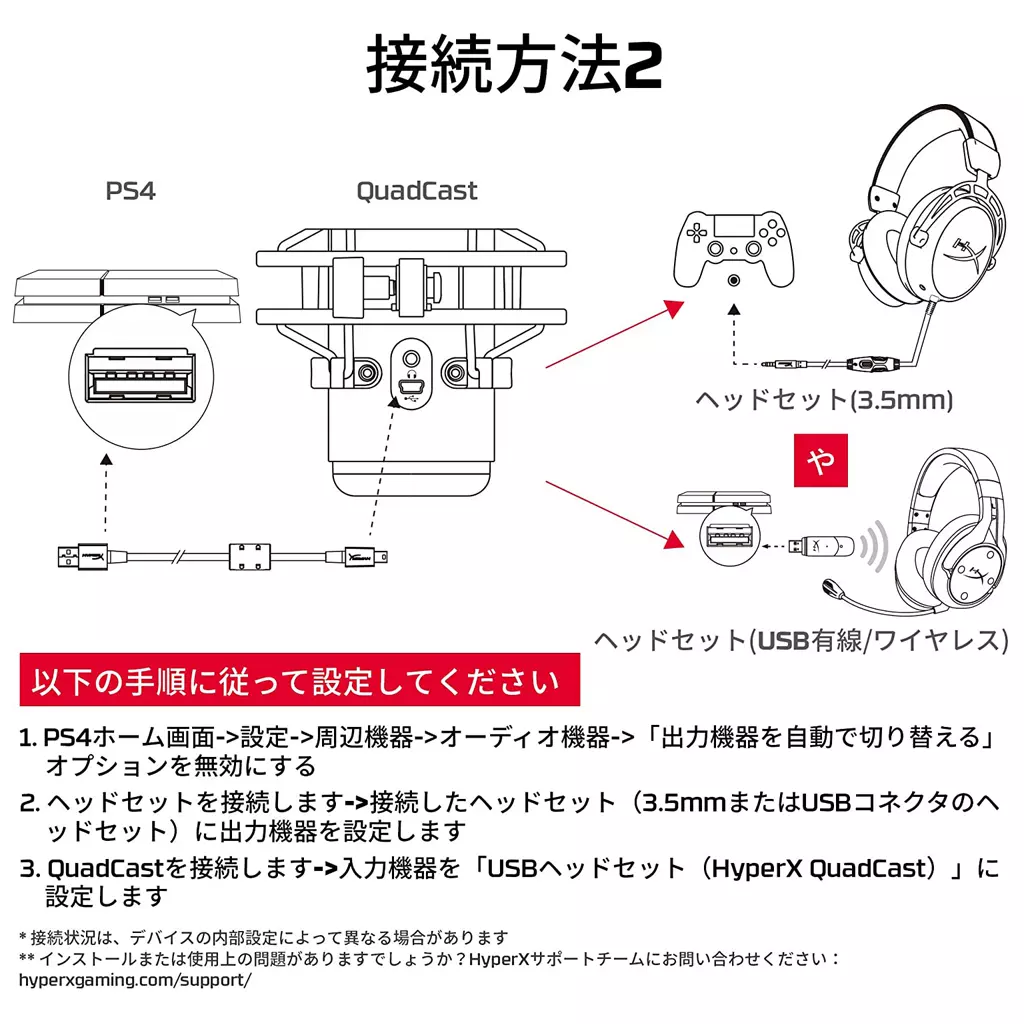 接続方法2

PS4

QuadCast

ヘッドセット(3.5mm)

や

ヘッドセット(USB有線/ワイヤレス)

以下の手順に従って設定してください

1. PS4ホーム画面->設定->周辺機器->オーディオ機器->「出力機器を自動で切り替える」オプションを無効にする

2. ヘッドセットを接続します->接続したヘッドセット（3.5mmまたはUSBコネクタのヘッドセット）に出力機器を設定します

3. QuadCastを接続します->入力機器を「USBヘッドセット（HyperX QuadCast）」に設定します

* 接続状況は、デバイスの内部設定によって異なる場合があります
** インストールまたは使用上の問題がありますでしょうか？HyperXサポートチームにお問い合わせください：hyperxgaming.com/support/