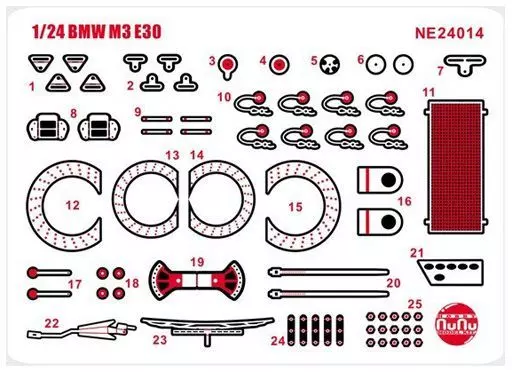 1/24 BMW M3 E30

NE24014

1
2
3
4
5
6
7
8
9
10
11
12
13
14
15
16
17
18
19
20
21
22
23
24
25

HOBBY
NuNu
MODEL KIT